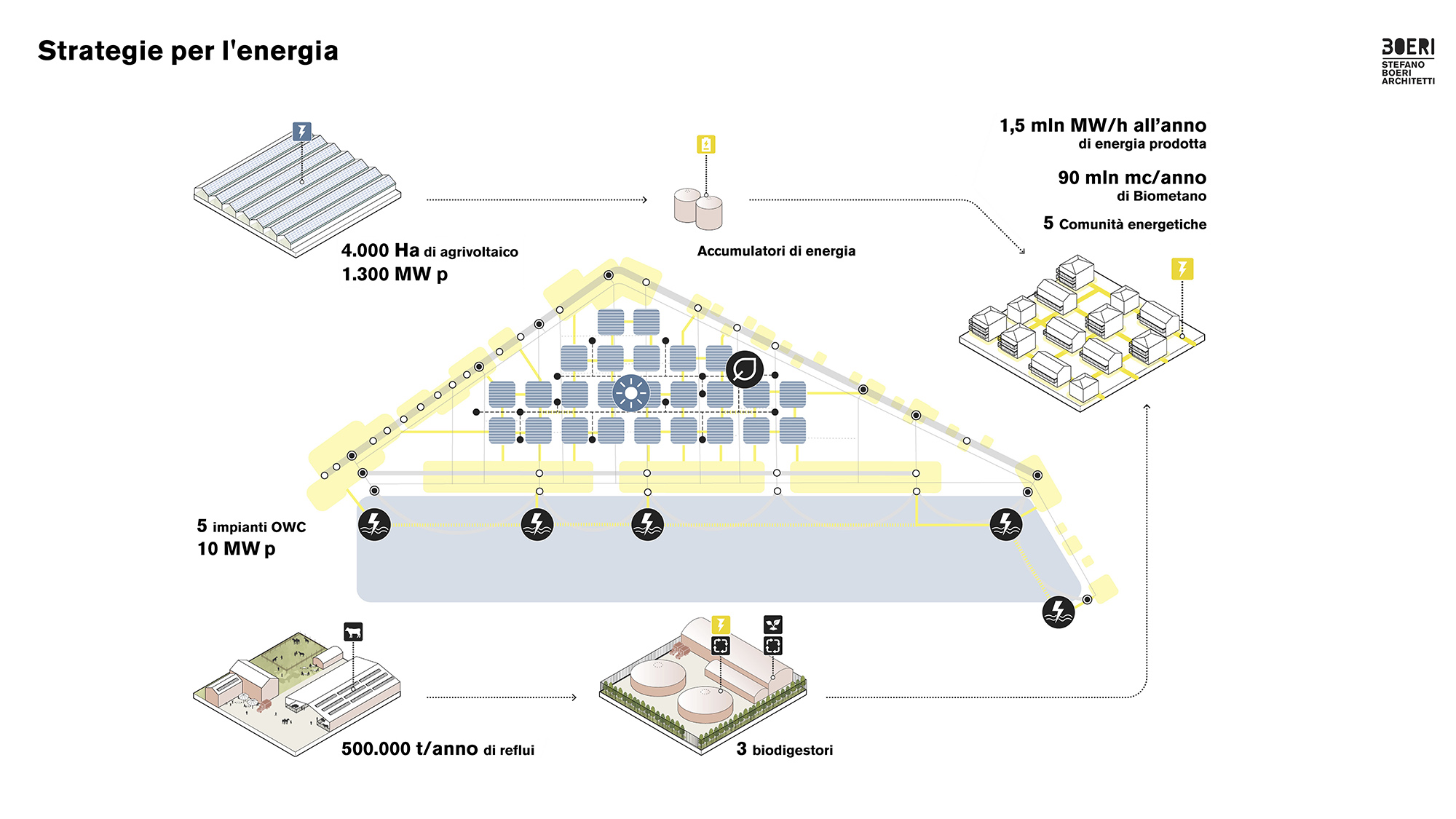 Strategie per l'energia

BOERI
STEFANO
BOERI
ARCHITETTI

1,5 mln MW/h all'anno
di energia prodotta

90 mln mc/anno
di Biometano

5 Comunità energetiche

4.000 Ha di agrivoltaico
1.300 MW p

Accumulatori di energia

5 impianti OWC
10 MW p

500.000 t/anno di reflui

3 biodigestori